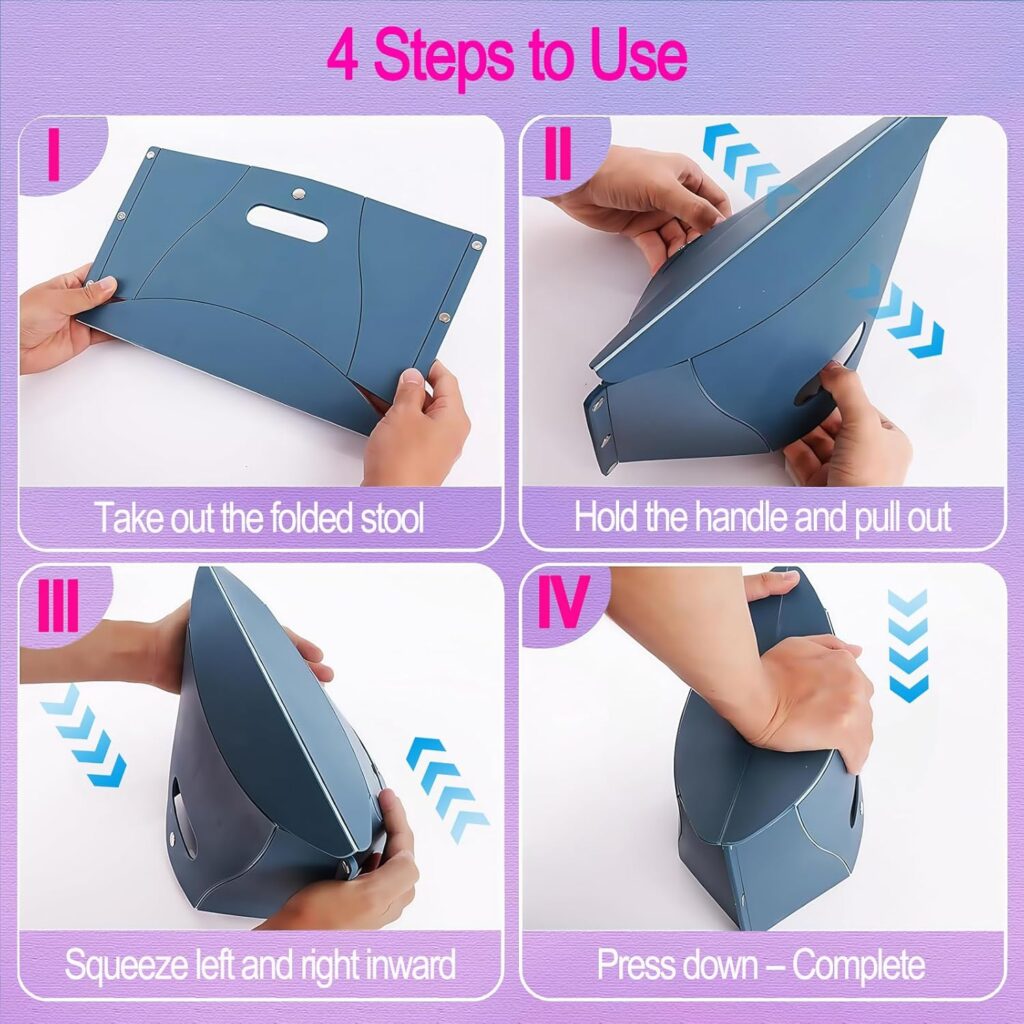 4 Steps to Use

I

Take out the folded stool

II

Hold the handle and pull out

III

Squeeze left and right inward

IV

Press down – Complete